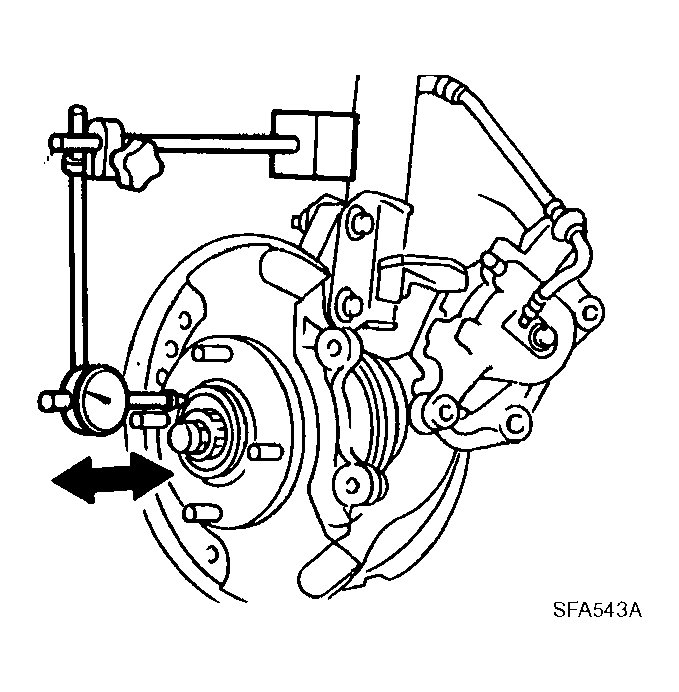 SFA543A