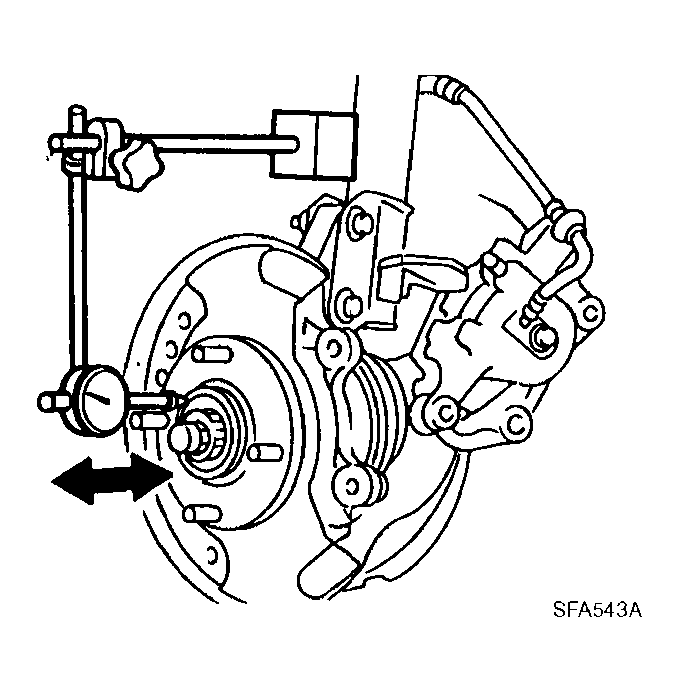 SFA543A