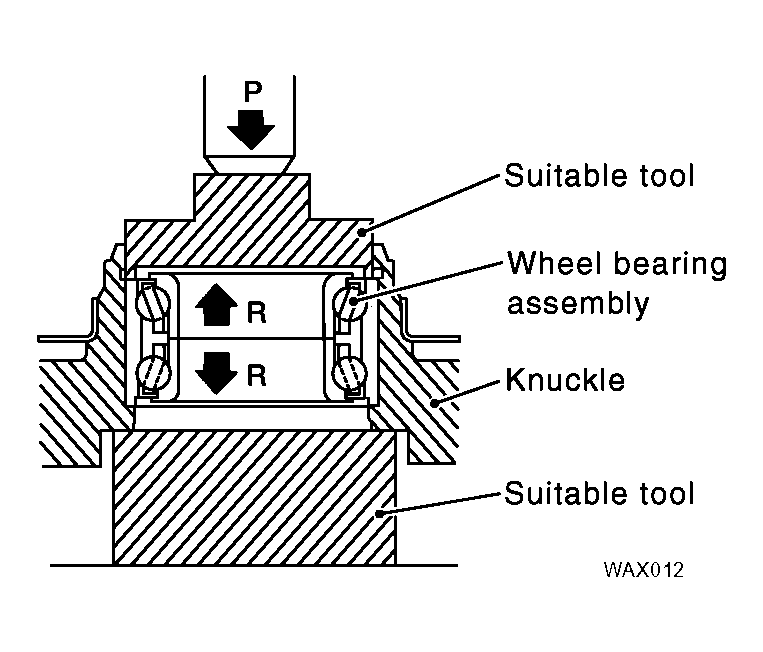 P

Suitable tool

Wheel bearing assembly

R

R

Knuckle

Suitable tool

WAX012