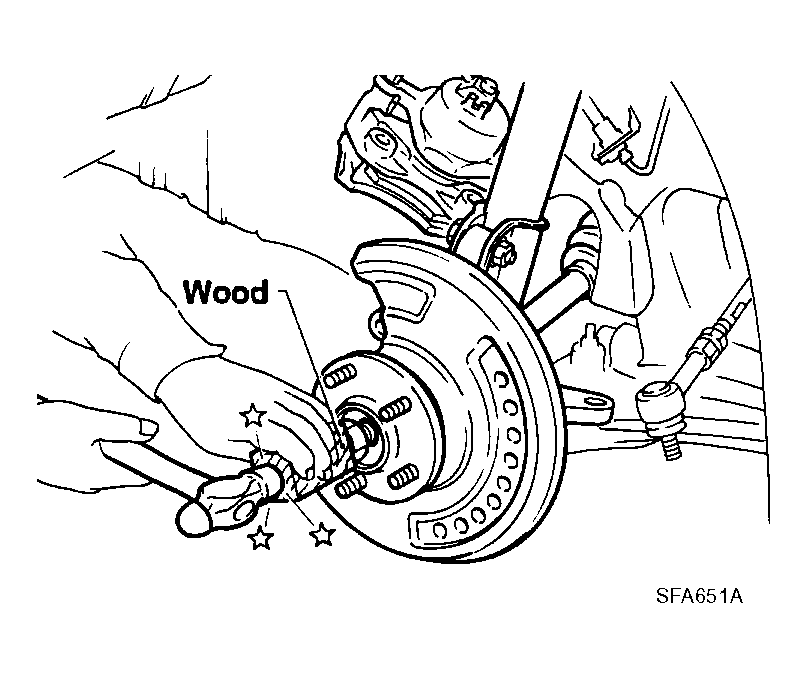 Wood

SFA651A