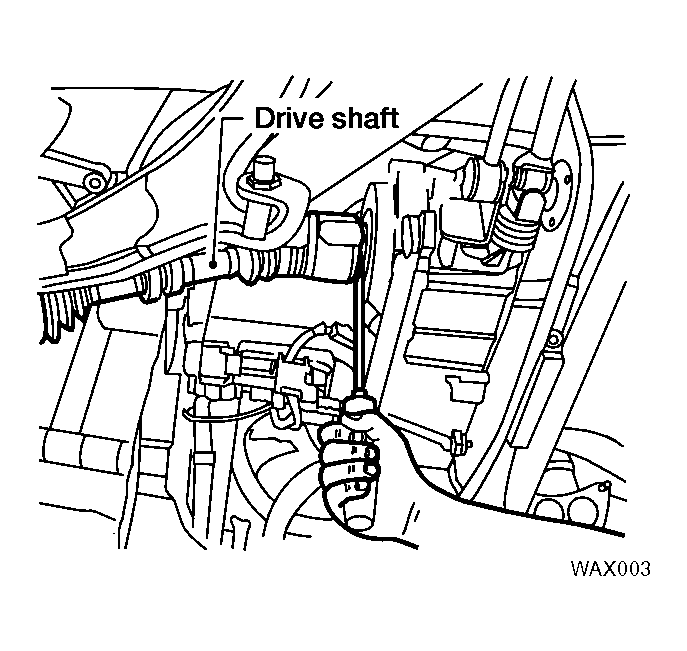 Drive shaft

WAX003