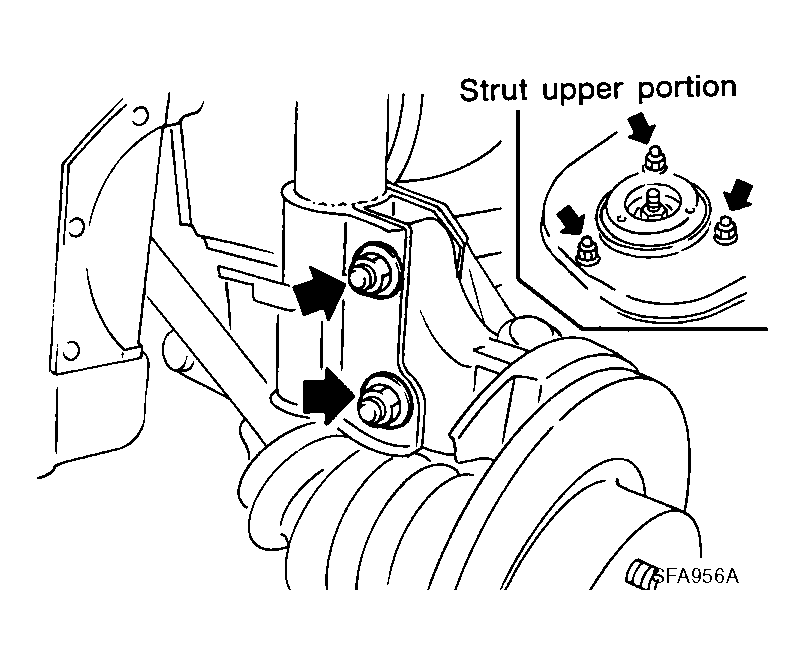 Strut upper portion

SFA956A