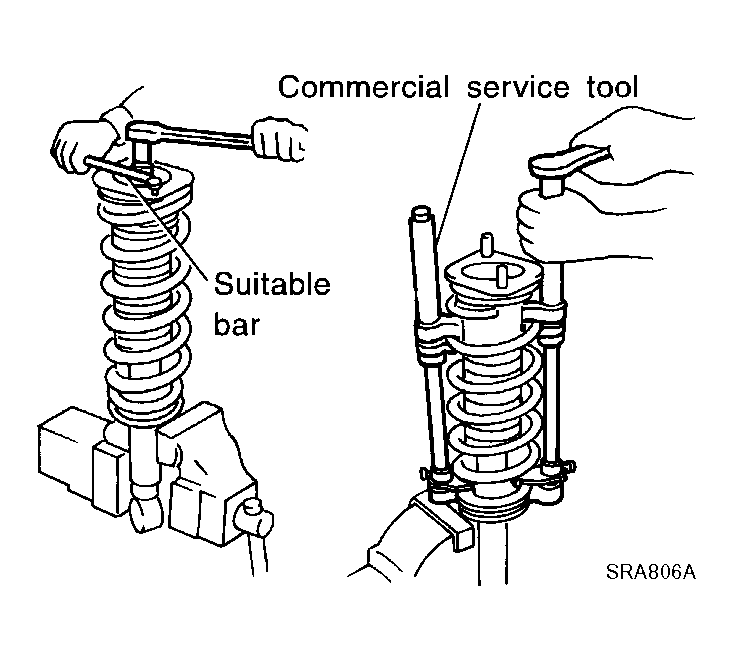 Commercial service tool

Suitable bar

SRA806A