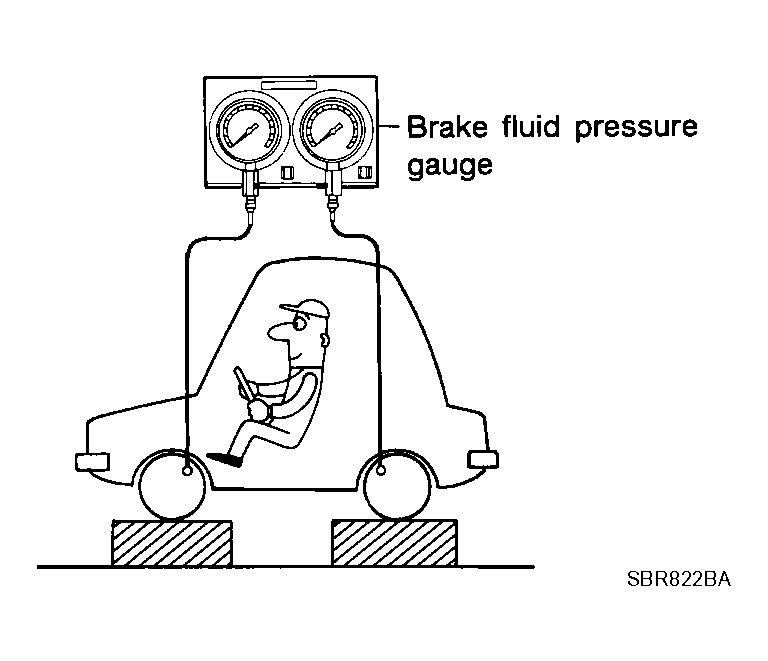 Brake fluid pressure gauge

SBR822BA