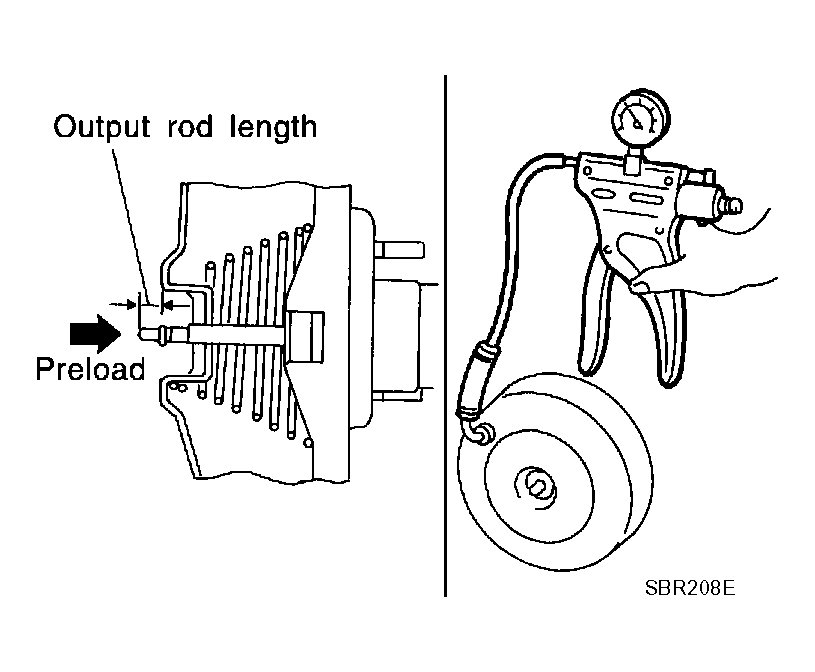 Output rod length

Preload

SBR208E