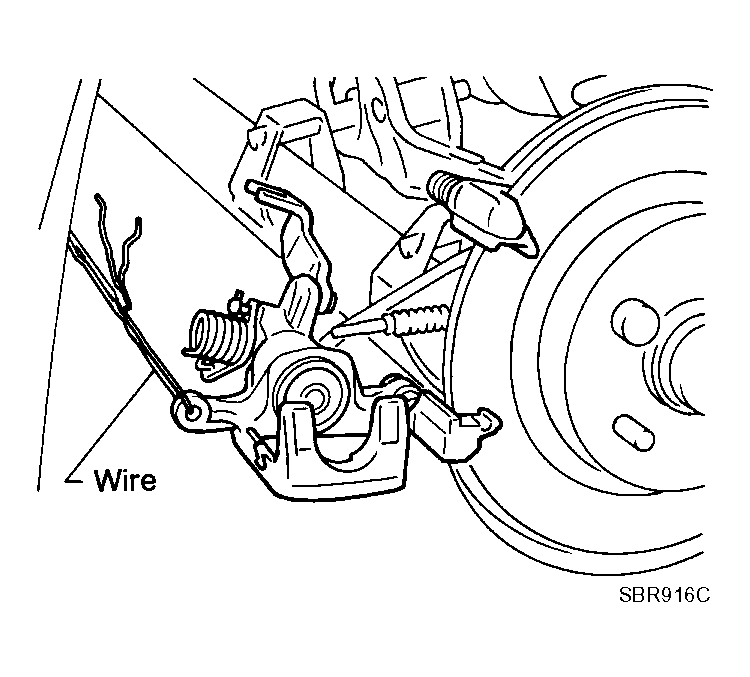 Wire

SBR916C