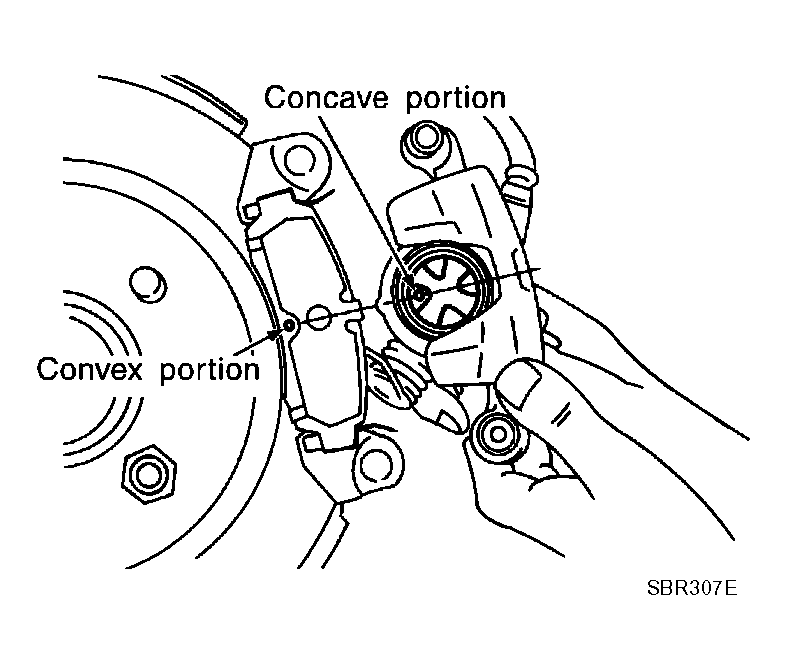 Concave portion

Convex portion

SBR307E