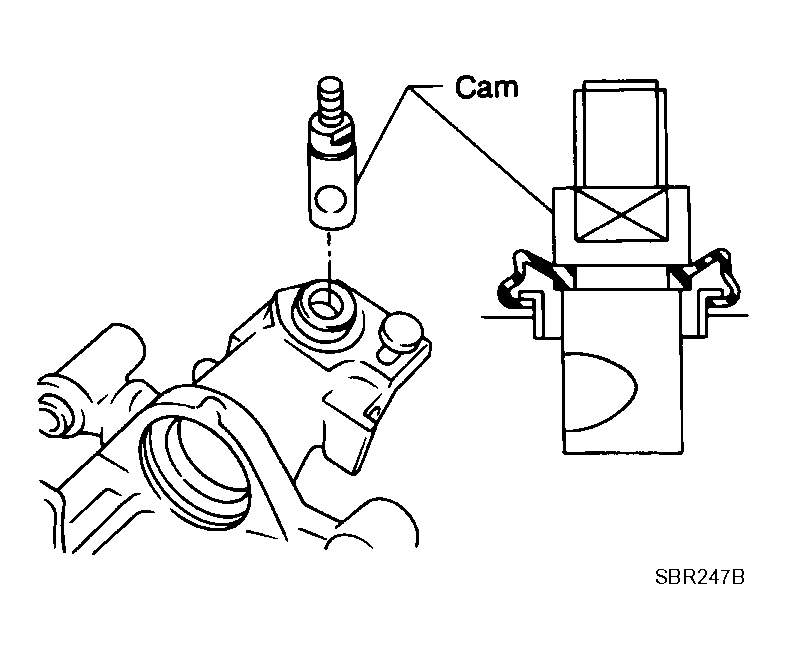 Cam

SBR247B