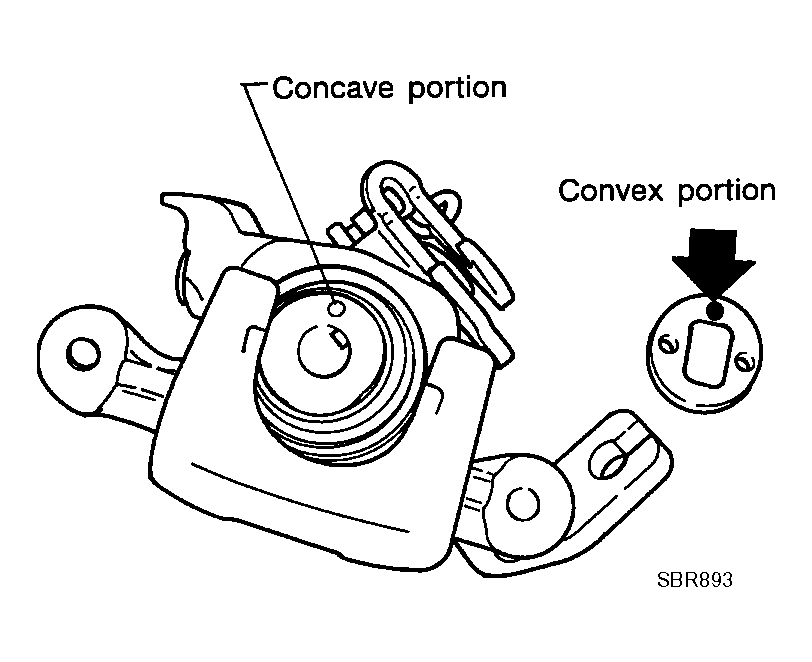 Concave portion

Convex portion

SBR893