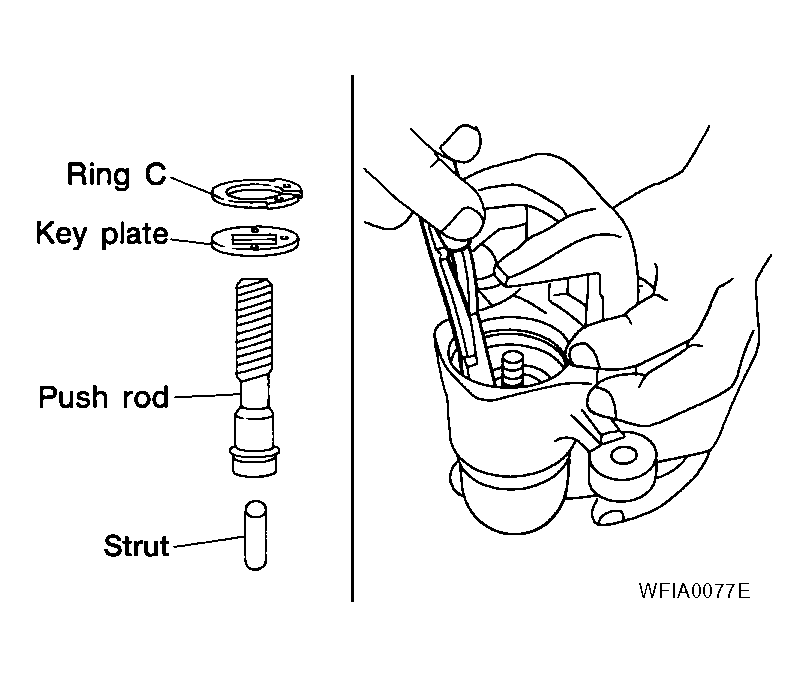 Ring C
Key plate
Push rod
Strut
WFIA0077E