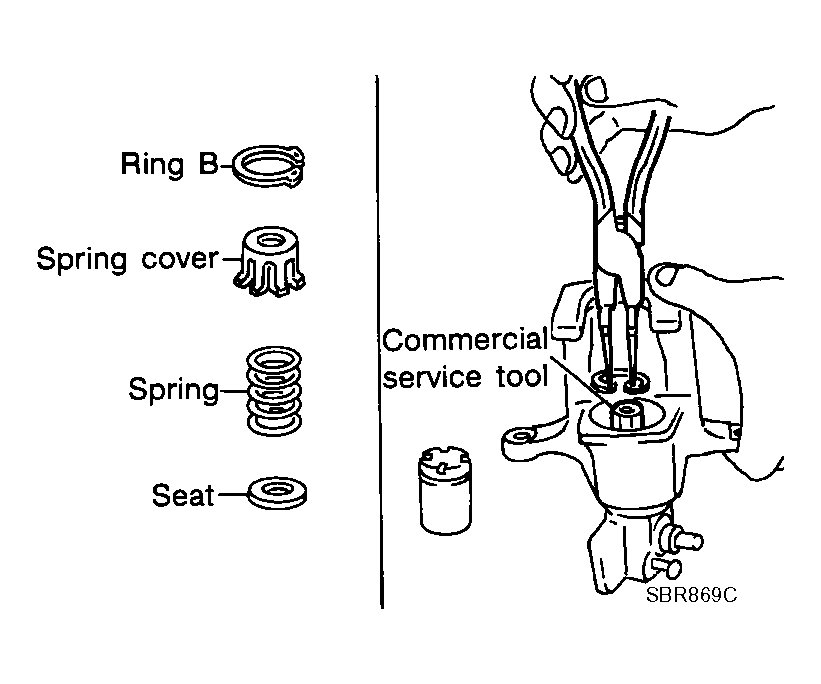 Ring B
Spring cover
Spring
Seat
Commercial service tool
SBR869C