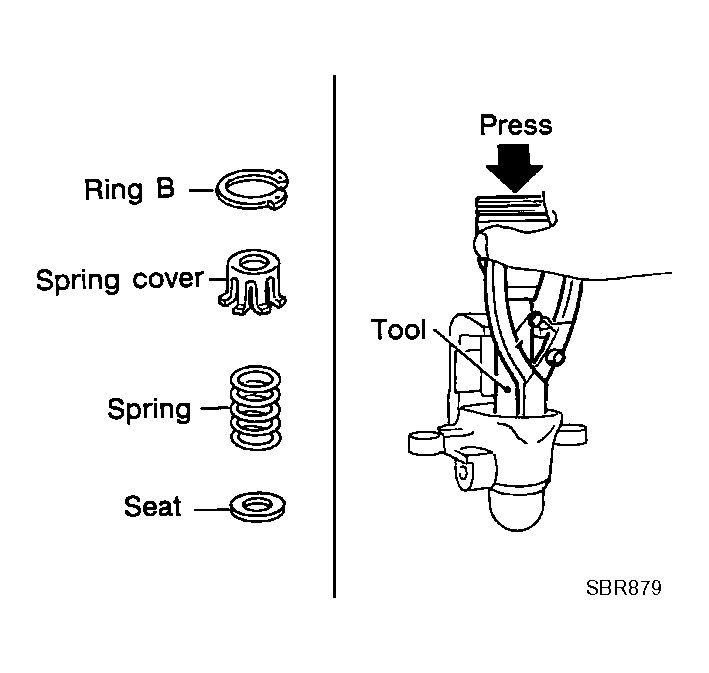 Ring B
Spring cover
Spring
Seat

Press
Tool

SBR879