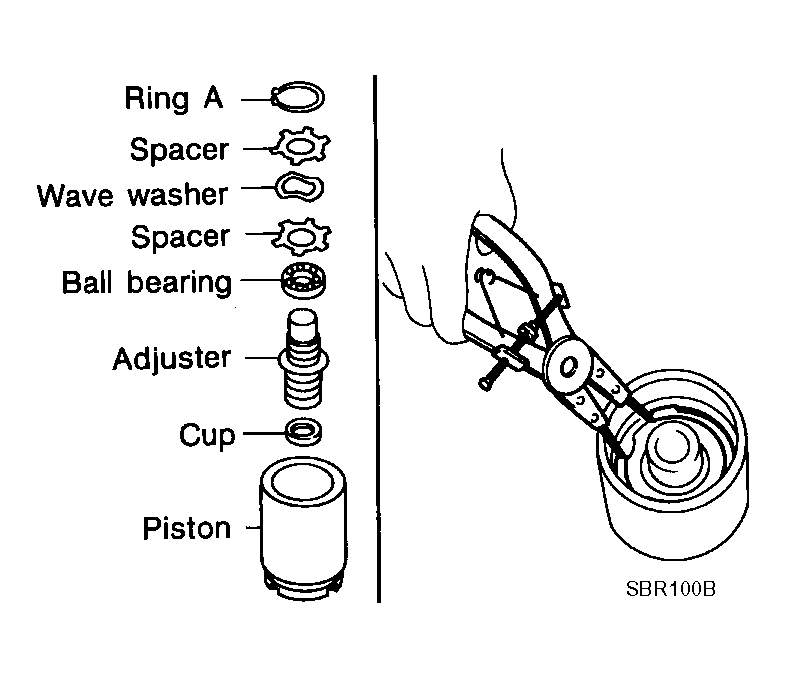 Ring A
Spacer
Wave washer
Spacer
Ball bearing
Adjuster
Cup
Piston

SBR100B