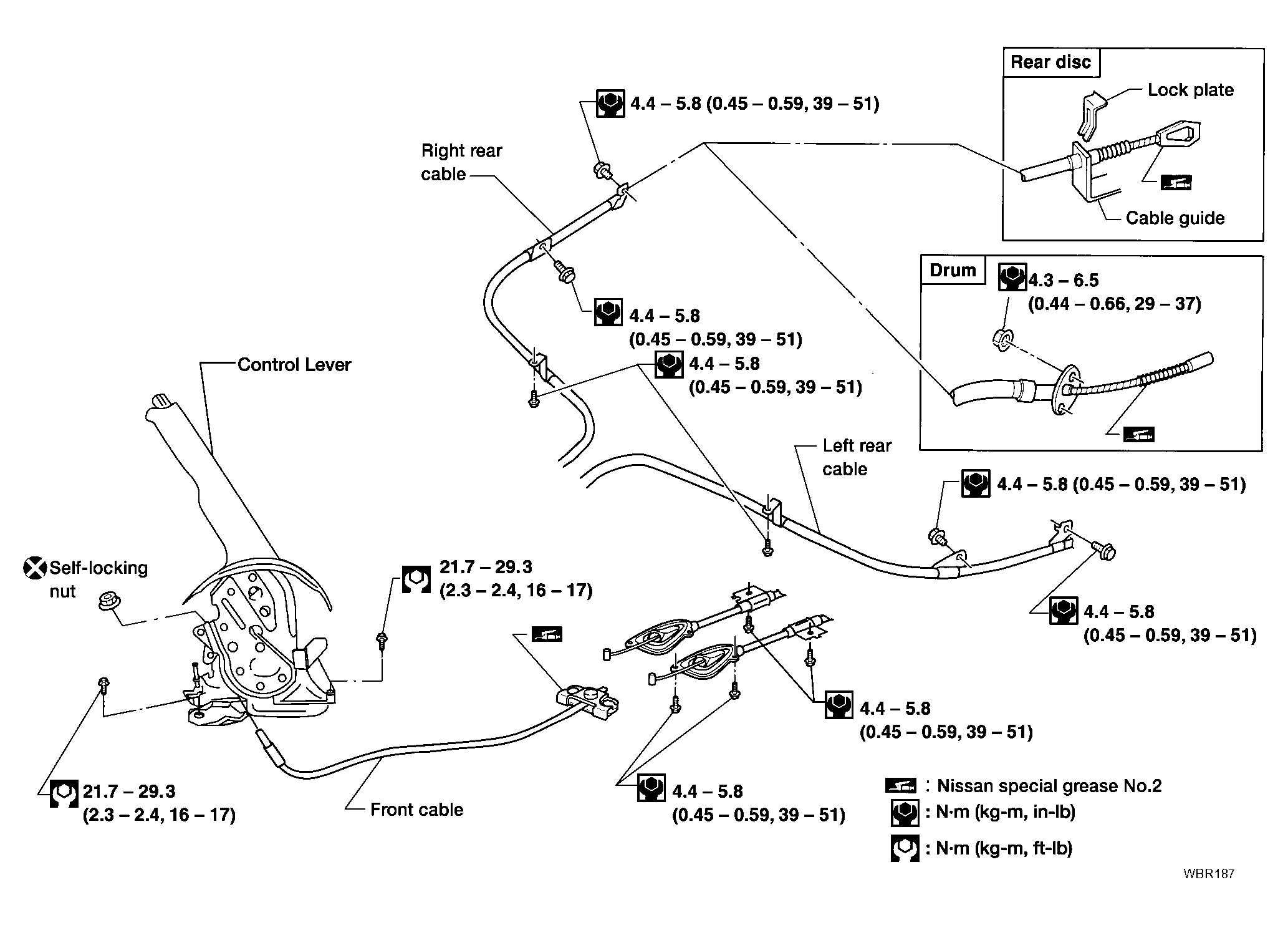 Rear disc

Lock plate

Cable guide

4.4 – 5.8 (0.45 – 0.59, 39 – 51)

Right rear cable

Drum

4.3 – 6.5
(0.44 – 0.66, 29 – 37)

4.4 – 5.8
(0.45 – 0.59, 39 – 51)

4.4 – 5.8
(0.45 – 0.59, 39 – 51)

Control Lever

Left rear cable

4.4 – 5.8 (0.45 – 0.59, 39 – 51)

Self-locking nut

21.7 – 29.3
(2.3 – 2.4, 16 – 17)

4.4 – 5.8
(0.45 – 0.59, 39 – 51)

4.4 – 5.8
(0.45 – 0.59, 39 – 51)

21.7 – 29.3
(2.3 – 2.4, 16 – 17)

Front cable

4.4 – 5.8
(0.45 – 0.59, 39 – 51)

: Nissan special grease No.2
: N·m (kg-m, in-lb)
: N·m (kg-m, ft-lb)

WBR187