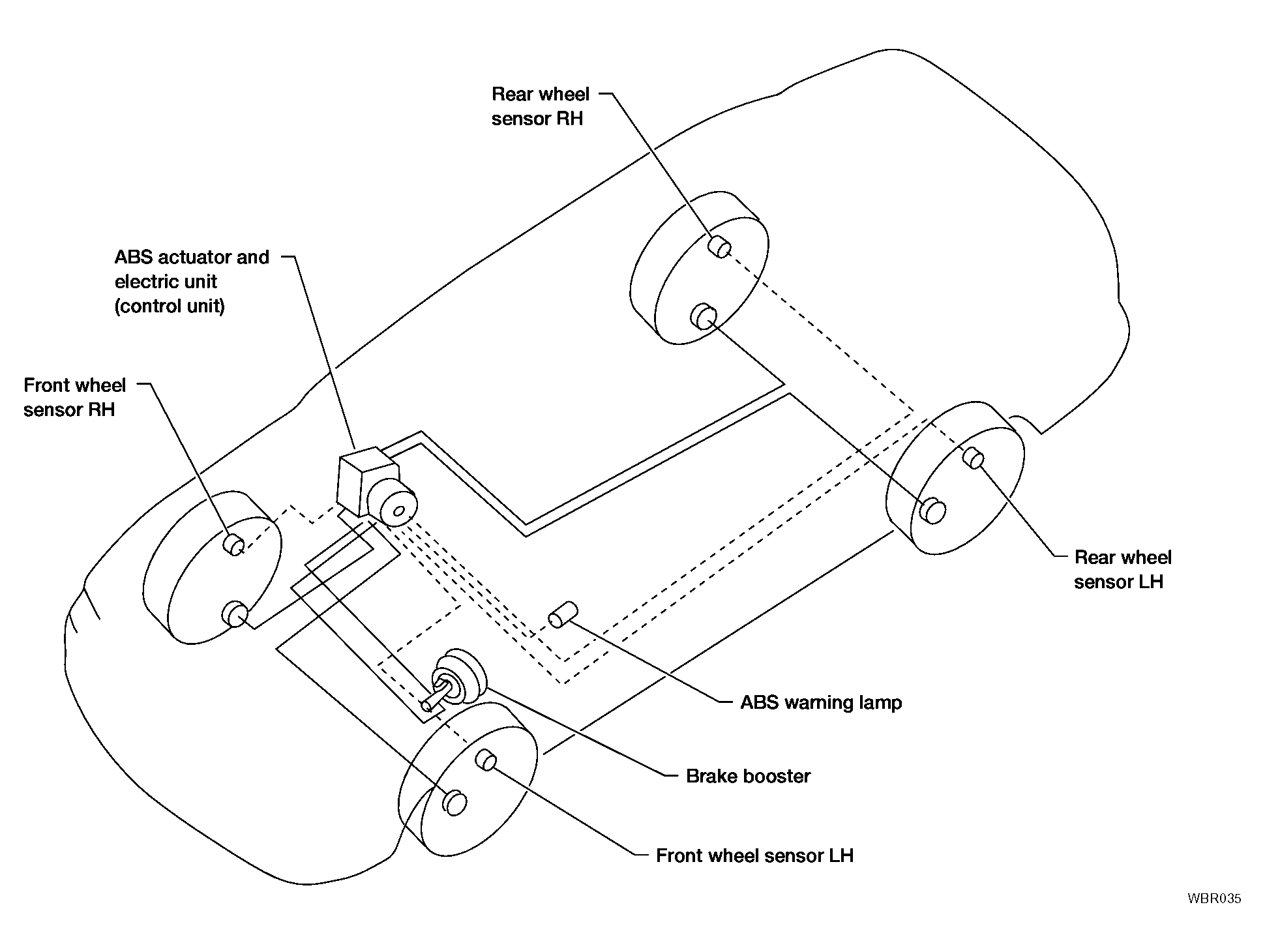 Rear wheel sensor RH

ABS actuator and electric unit (control unit)

Front wheel sensor RH

Rear wheel sensor LH

ABS warning lamp

Brake booster

Front wheel sensor LH

WBR035