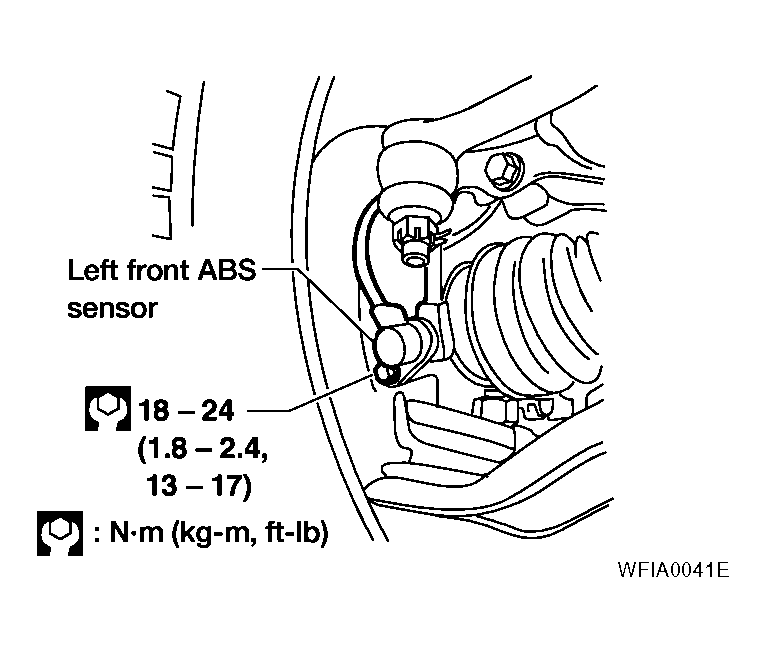 Left front ABS sensor

18 – 24 (1.8 – 2.4, 13 – 17)

: N·m (kg-m, ft-lb)

WFIA0041E