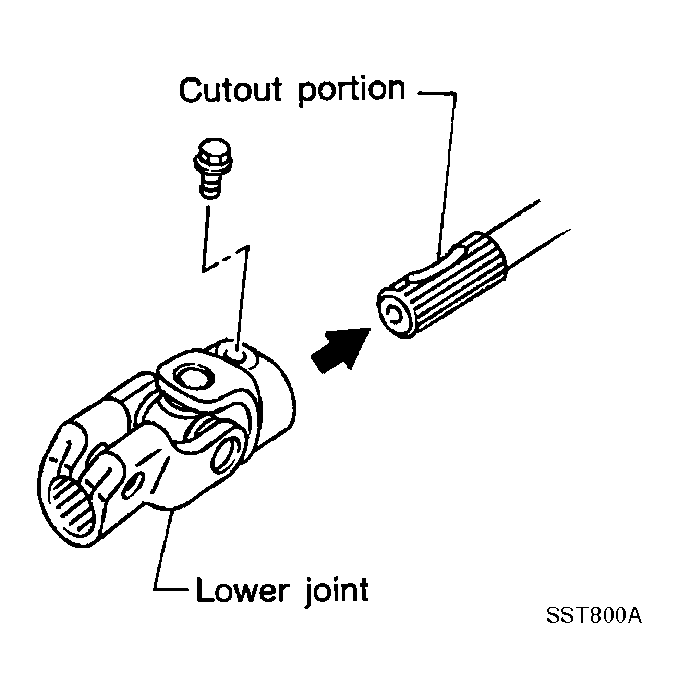 Cutout portion

Lower joint

SST800A