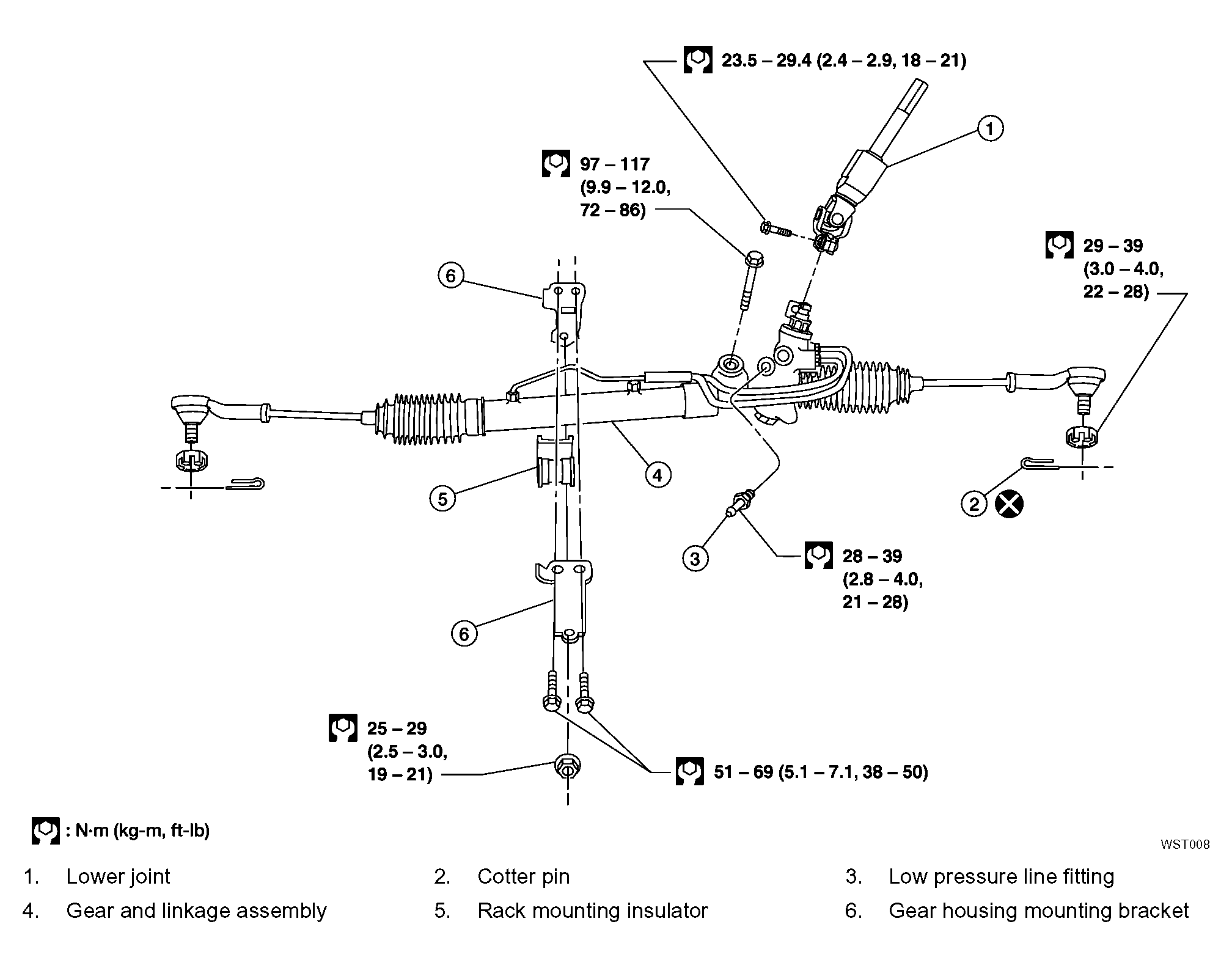 23.5 – 29.4 (2.4 – 2.9, 18 – 21)

1

97 – 117 (9.9 – 12.0, 72 – 86)

29 – 39 (3.0 – 4.0, 22 – 28)

6

4

5

2

3

28 – 39 (2.8 – 4.0, 21 – 28)

6

25 – 29 (2.5 – 3.0, 19 – 21)

51 – 69 (5.1 – 7.1, 38 – 50)

: N·m (kg-m, ft-lb)

WST008

1. Lower joint
2. Cotter pin
3. Low pressure line fitting
4. Gear and linkage assembly
5. Rack mounting insulator
6. Gear housing mounting bracket