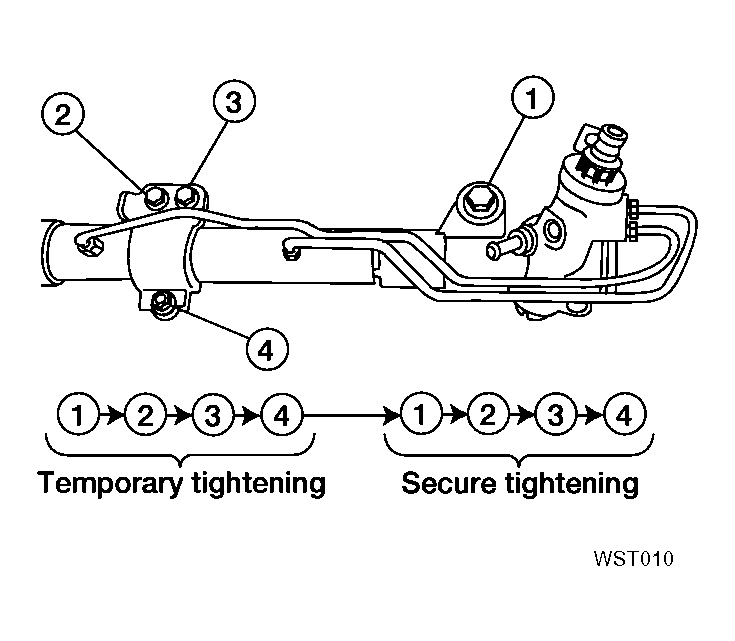 2
3
1
4

1 → 2 → 3 → 4 → 1 → 2 → 3 → 4

Temporary tightening
Secure tightening

WST010