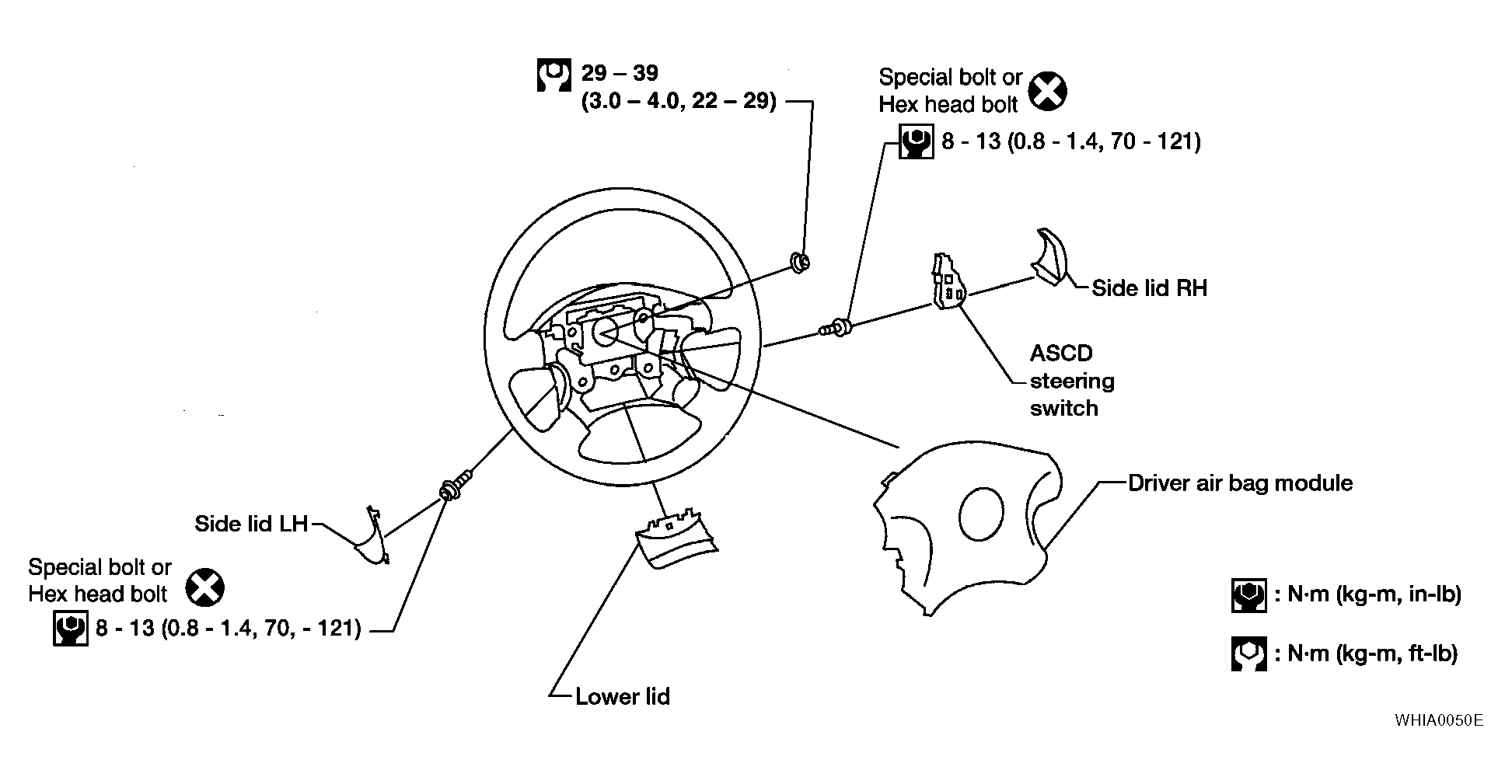 29 – 39
(3.0 – 4.0, 22 – 29)

Special bolt or
Hex head bolt

8 - 13 (0.8 - 1.4, 70 - 121)

Side lid RH

ASCD
steering
switch

Driver air bag module

Side lid LH

Special bolt or
Hex head bolt

8 - 13 (0.8 - 1.4, 70, - 121)

Lower lid

: N·m (kg-m, in-lb)

: N·m (kg-m, ft-lb)

WHIA0050E