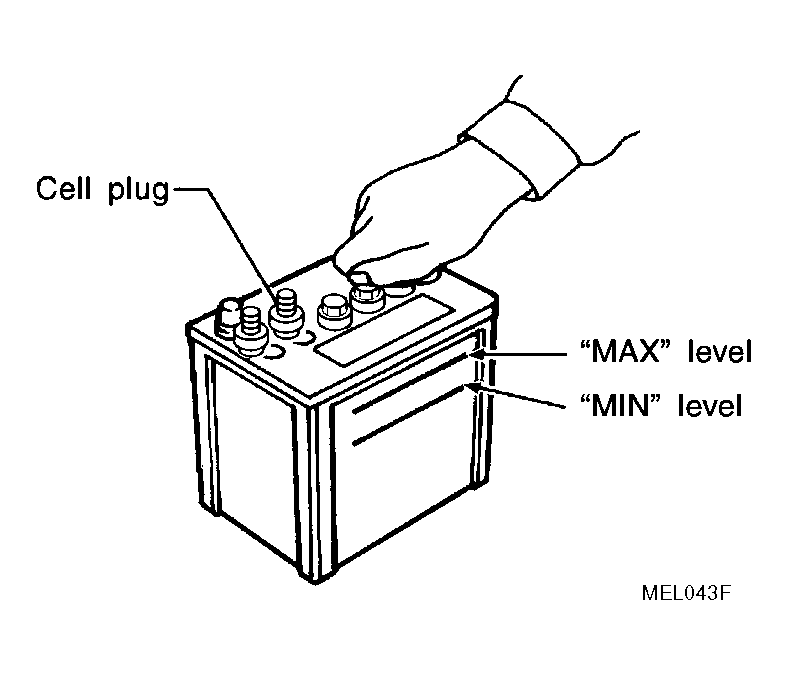 Cell plug

“MAX” level

“MIN” level

MEL043F