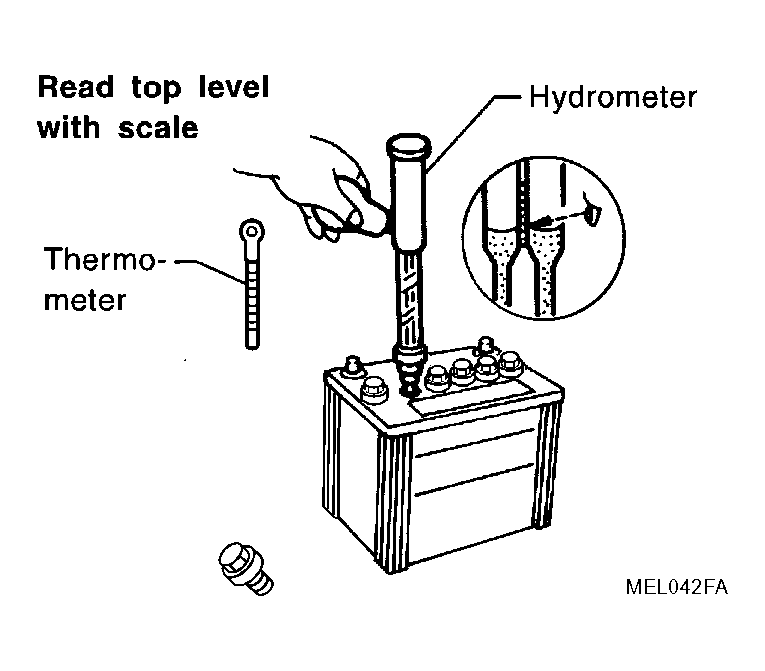 Read top level with scale

Hydrometer

Thermometer

MEL042FA