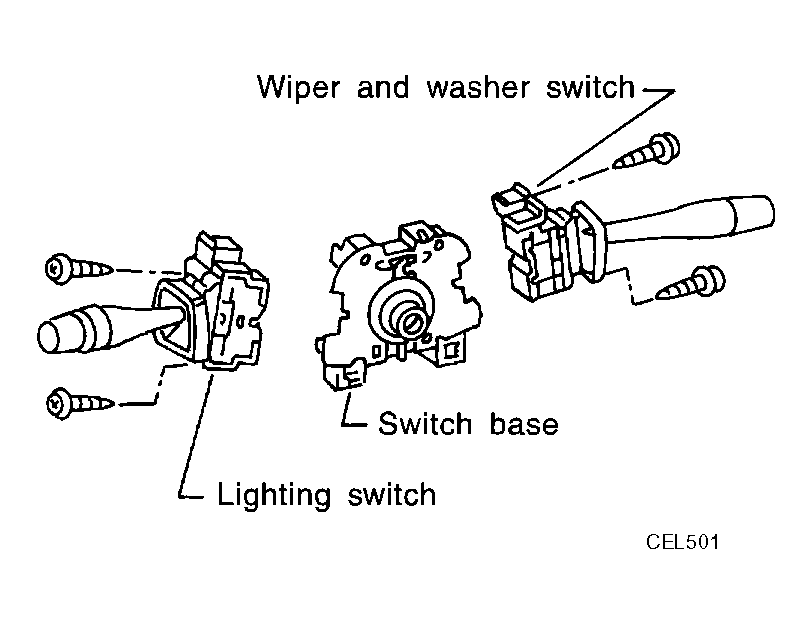 Wiper and washer switch

Switch base

Lighting switch

CEL501