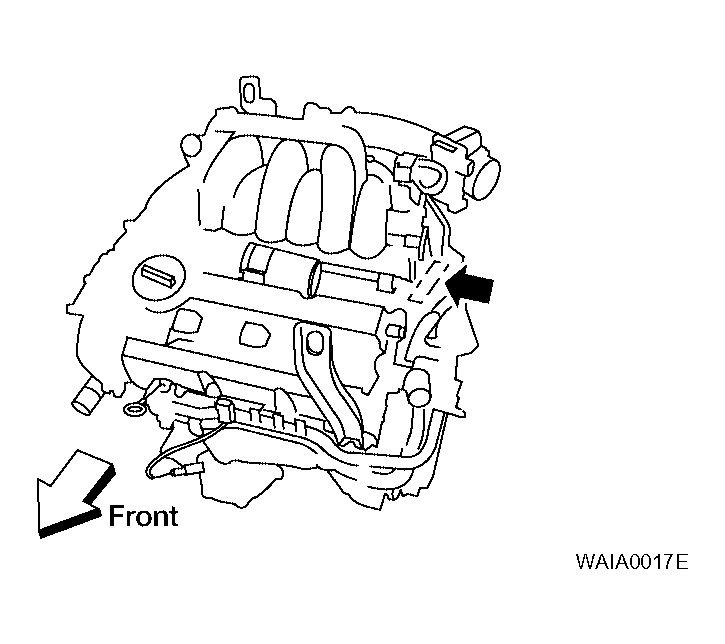 Front

WAIA0017E