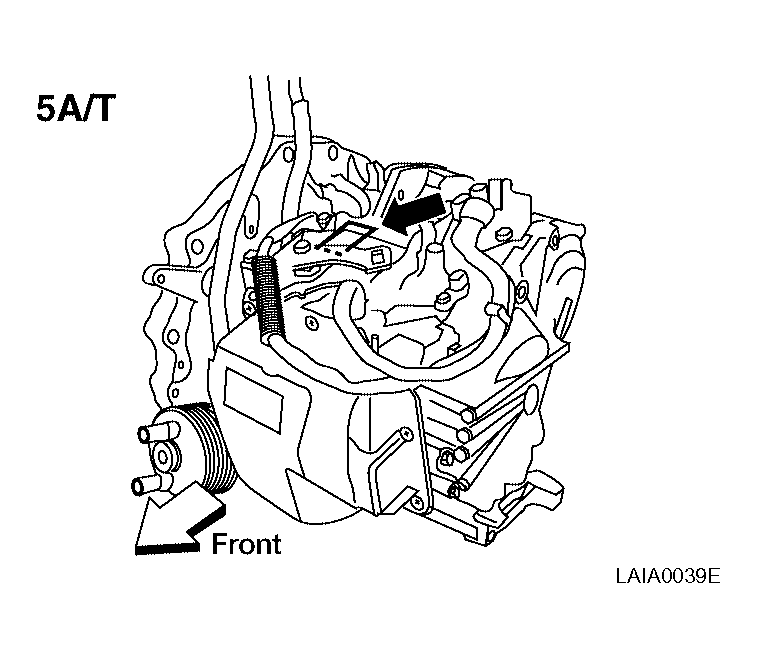 5A/T

Front

LAIA0039E