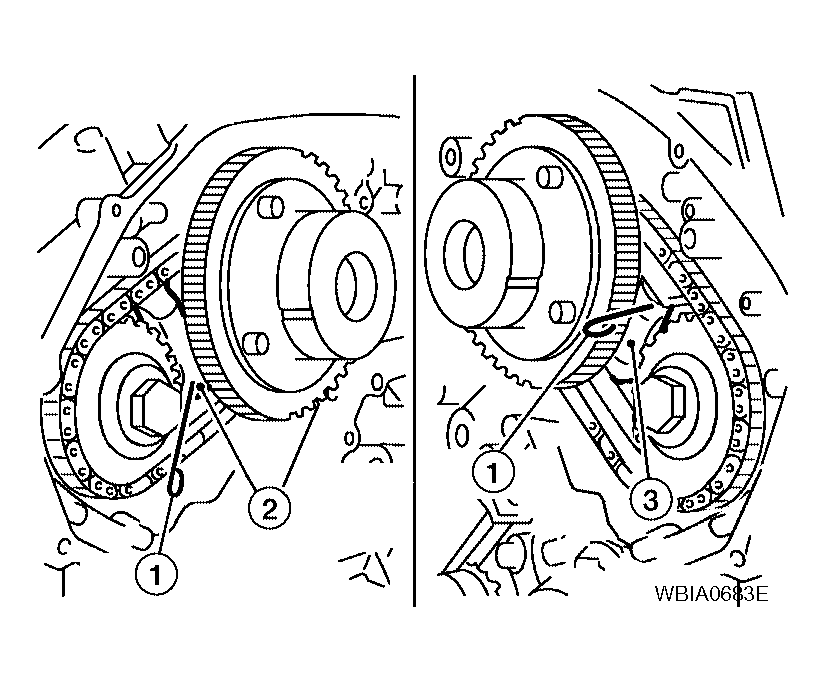 2
1
1
3
WBIA0683E