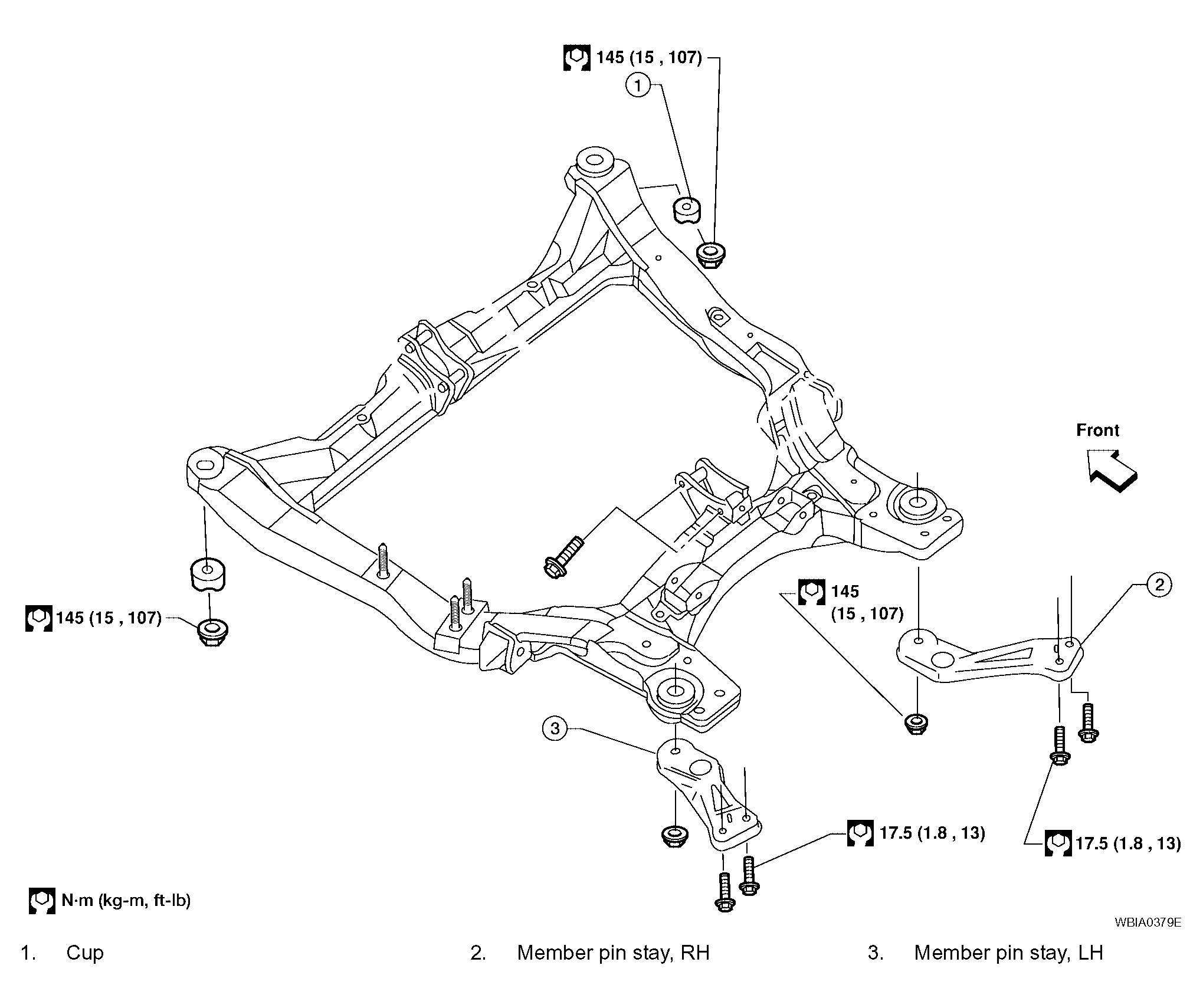 145 (15 , 107)

1

Front

145 (15 , 107)

145
(15 , 107)

2

3

17.5 (1.8 , 13)

17.5 (1.8 , 13)

N·m (kg-m, ft-lb)

WBIA0379E

1. Cup

2. Member pin stay, RH

3. Member pin stay, LH