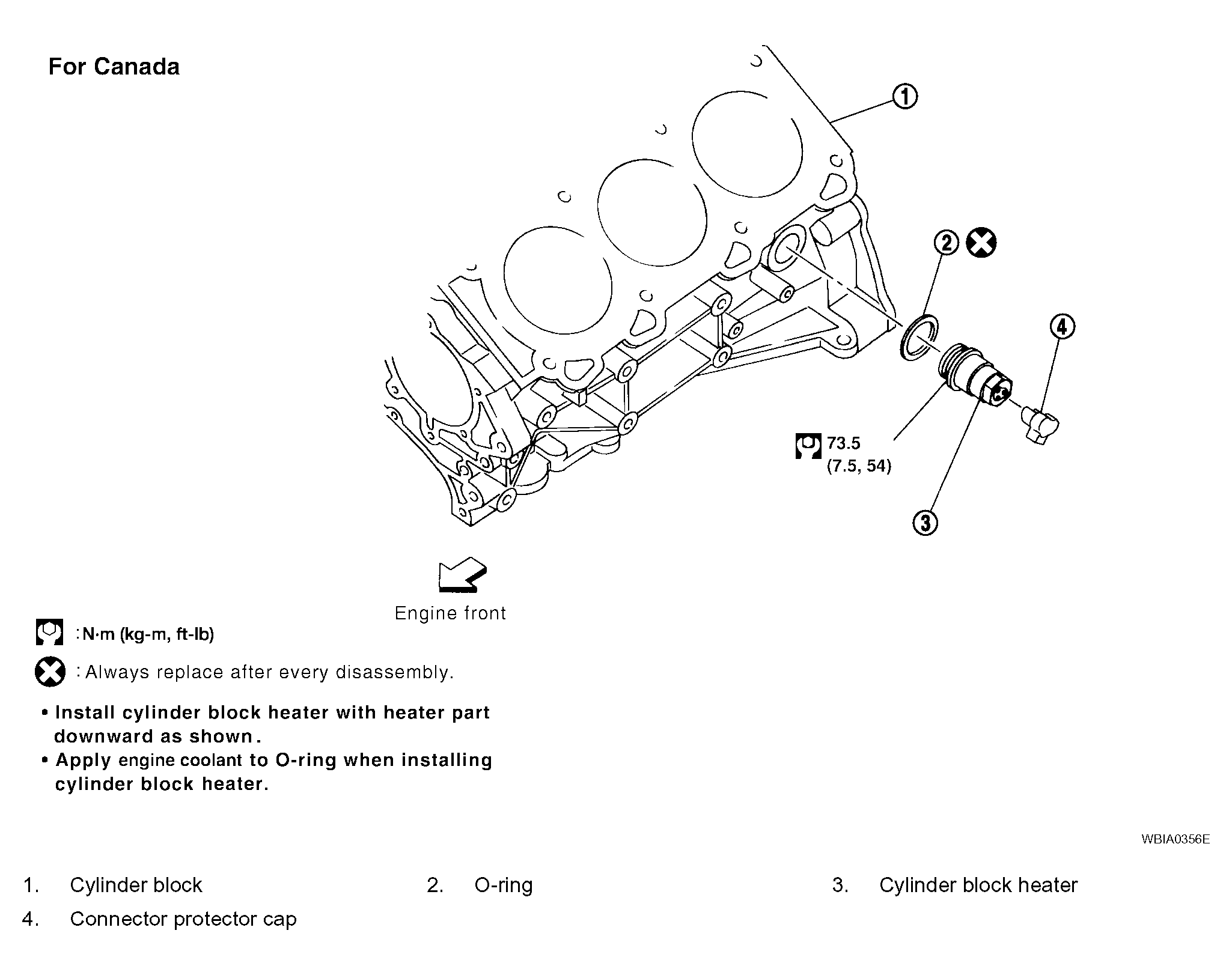 For Canada

1

2

4

73.5
(7.5, 54)

3

Engine front

: N·m (kg-m, ft-lb)

: Always replace after every disassembly.

• Install cylinder block heater with heater part downward as shown.
• Apply engine coolant to O-ring when installing cylinder block heater.

WBIA0356E

1. Cylinder block
2. O-ring
3. Cylinder block heater
4. Connector protector cap