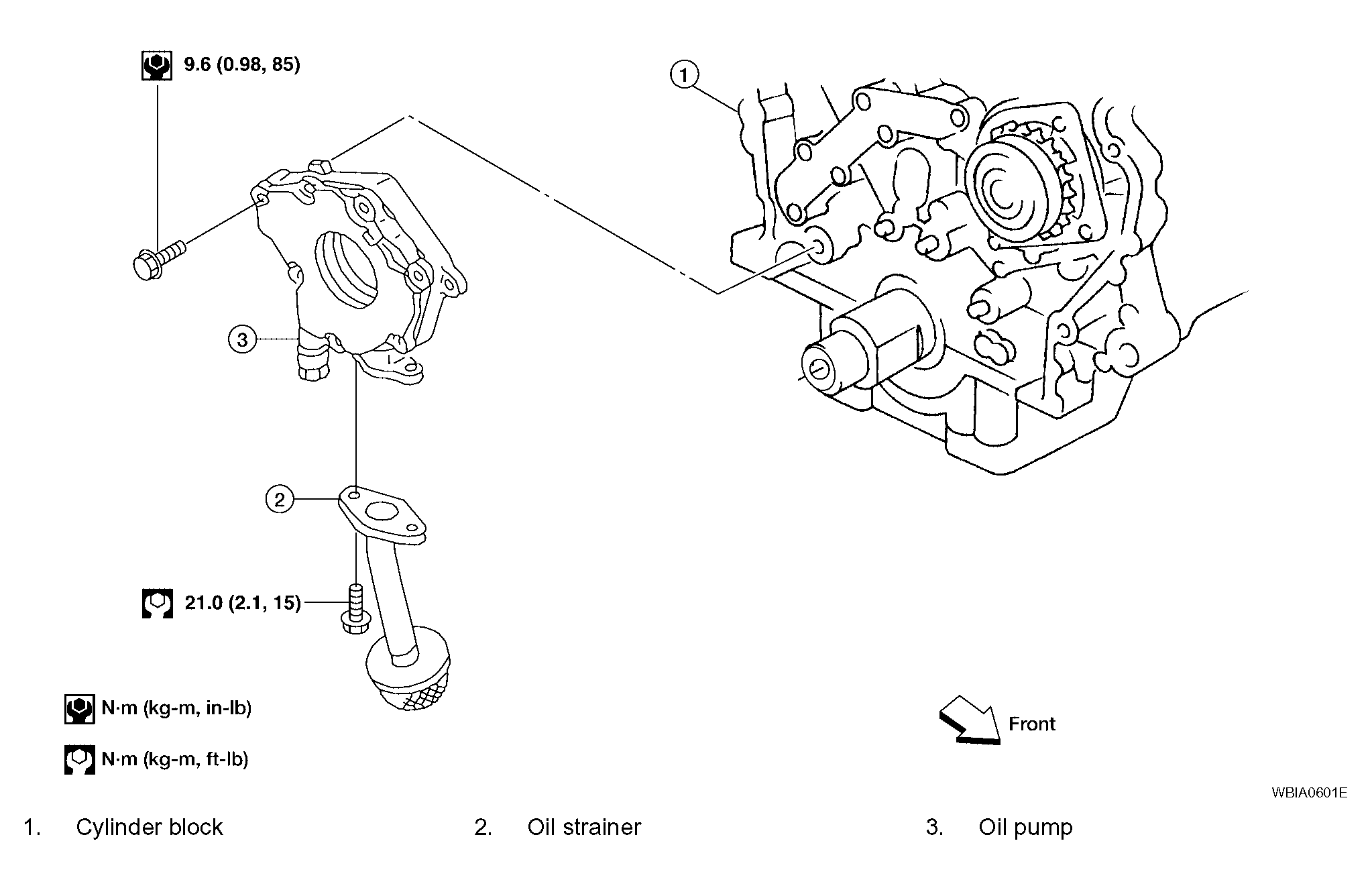 9.6 (0.98, 85)

1

3

2

21.0 (2.1, 15)

N·m (kg-m, in-lb)

N·m (kg-m, ft-lb)

Front

WBIA0601E

1. Cylinder block

2. Oil strainer

3. Oil pump