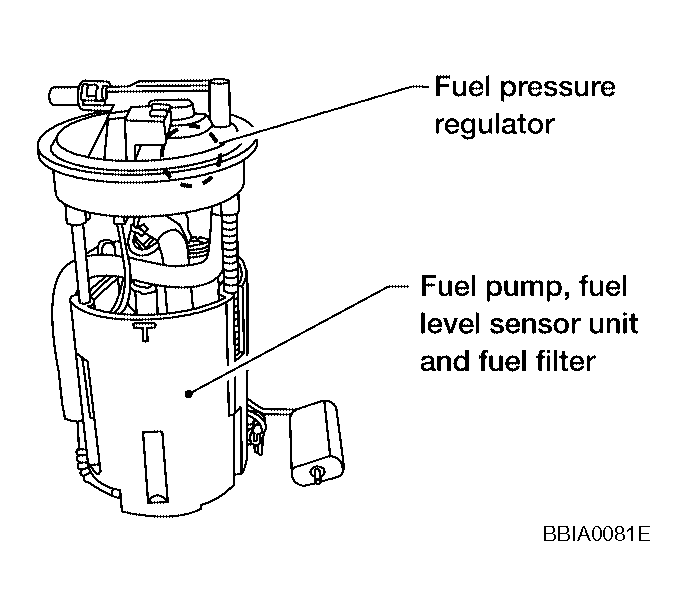 Fuel pressure regulator

Fuel pump, fuel level sensor unit and fuel filter

BBIA0081E