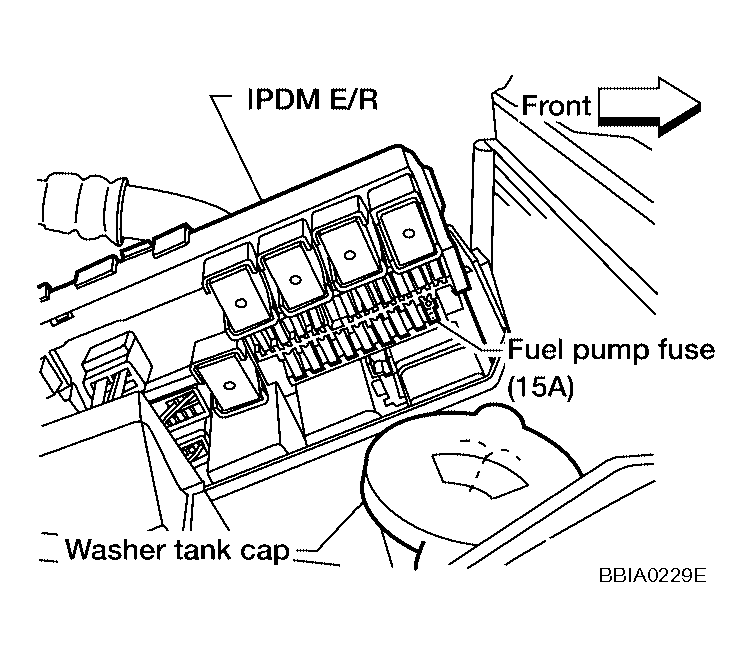 IPDM E/R

Front

Fuel pump fuse (15A)

Washer tank cap

BBIA0229E