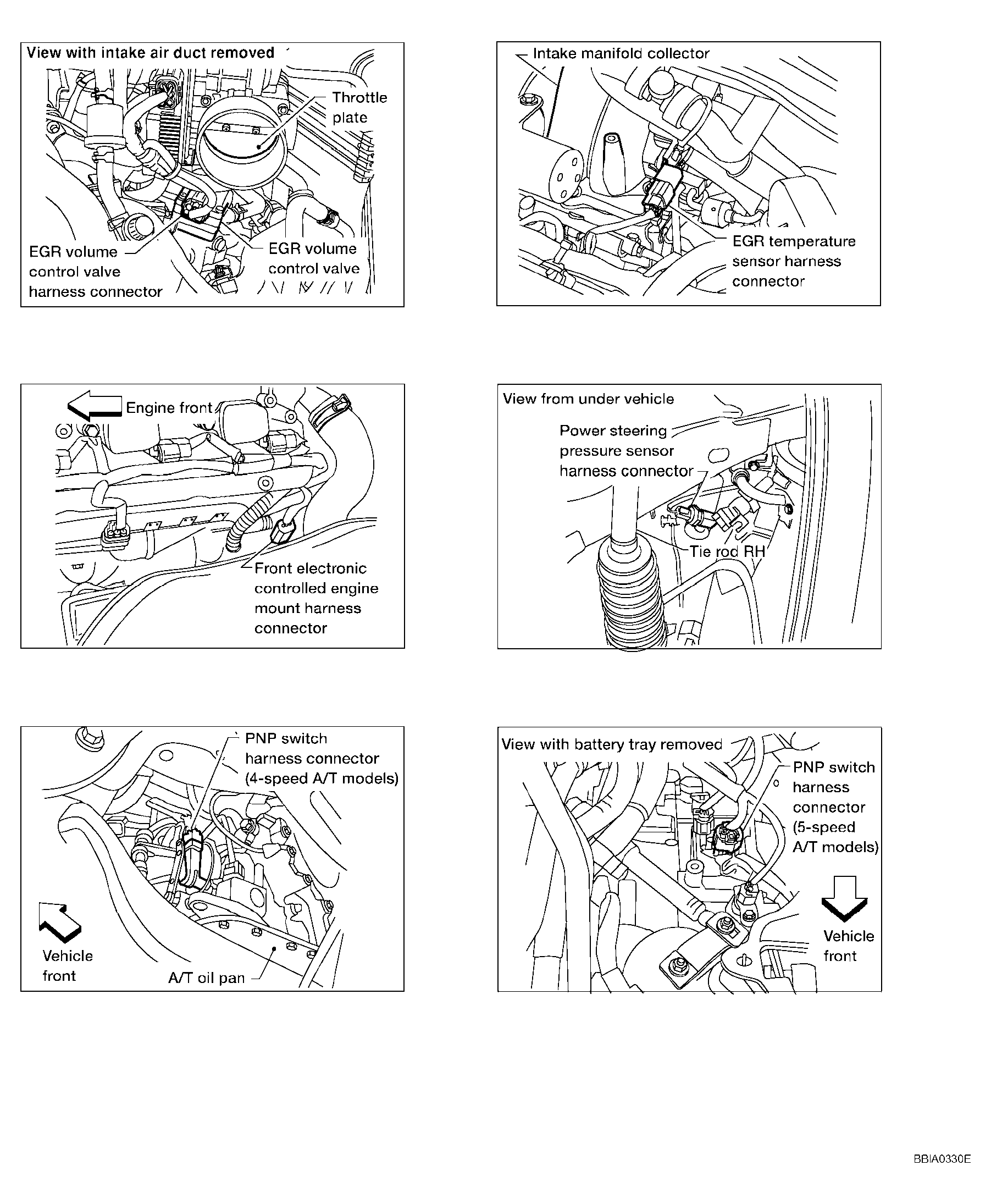 View with intake air duct removed

Throttle plate

EGR volume control valve harness connector

EGR volume control valve

Intake manifold collector

EGR temperature sensor harness connector

Engine front

Front electronic controlled engine mount harness connector

View from under vehicle

Power steering pressure sensor harness connector

Tie rod RH

PNP switch harness connector (4-speed A/T models)

Vehicle front

A/T oil pan

View with battery tray removed

PNP switch harness connector (5-speed A/T models)

Vehicle front

BBIA0330E