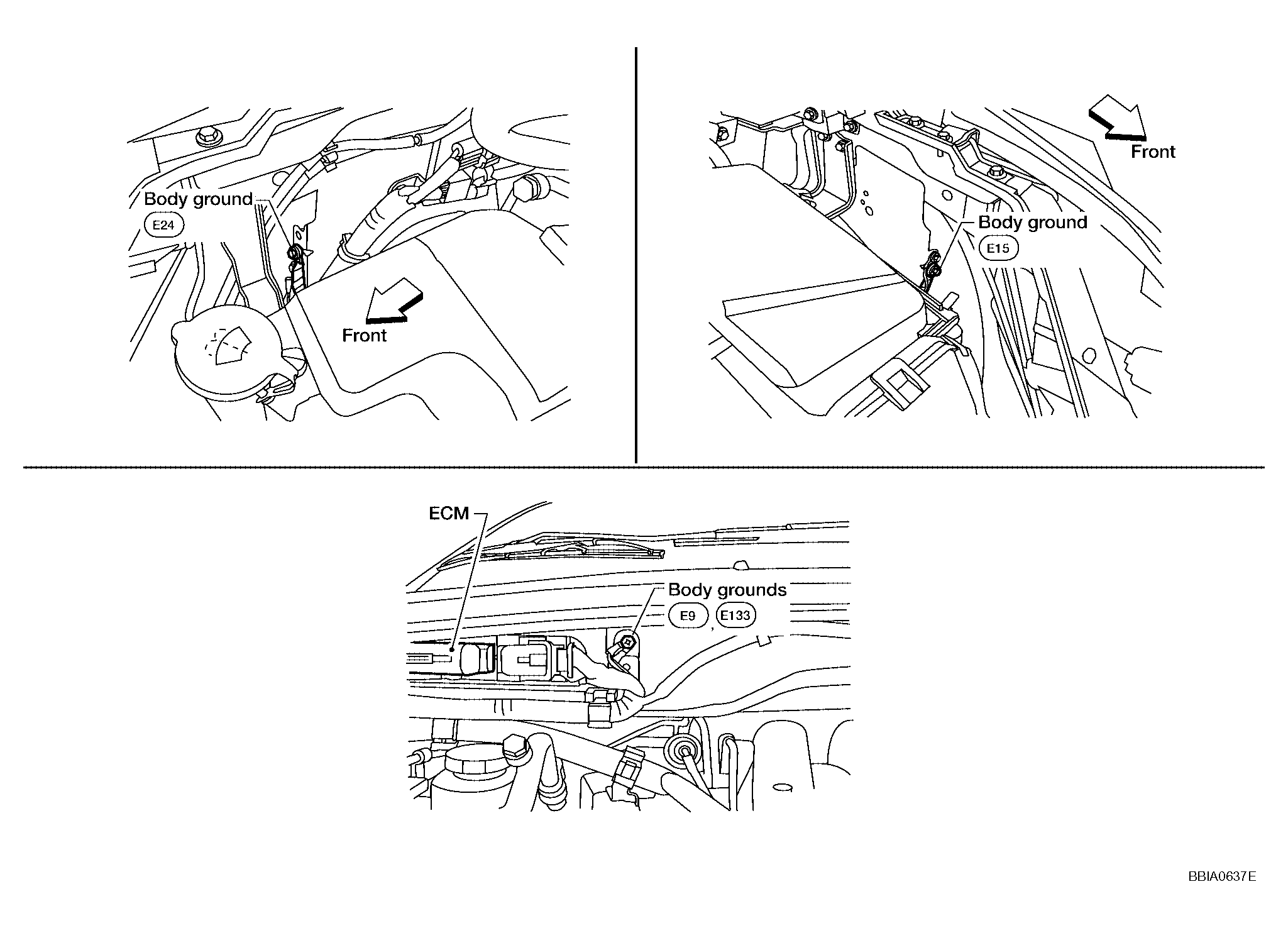 Body ground
E24

Front

Front

Body ground
E15

ECM

Body grounds
E9 , E133

BBIA0637E