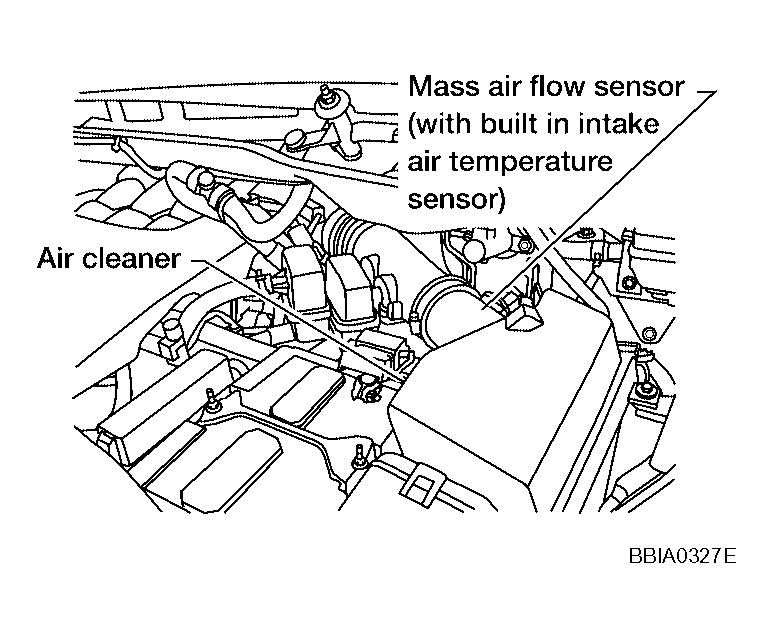 Mass air flow sensor (with built in intake air temperature sensor)

Air cleaner

BBIA0327E