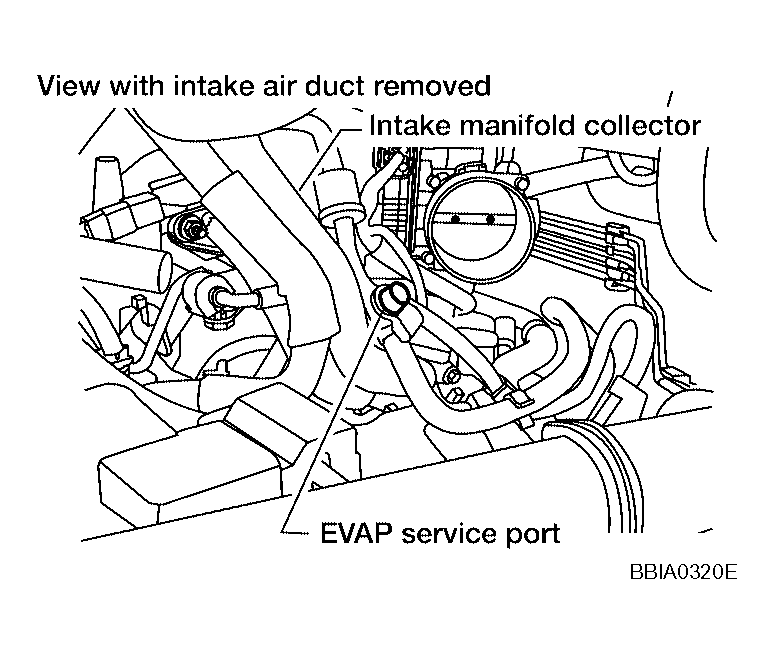 View with intake air duct removed

Intake manifold collector

EVAP service port

BBIA0320E