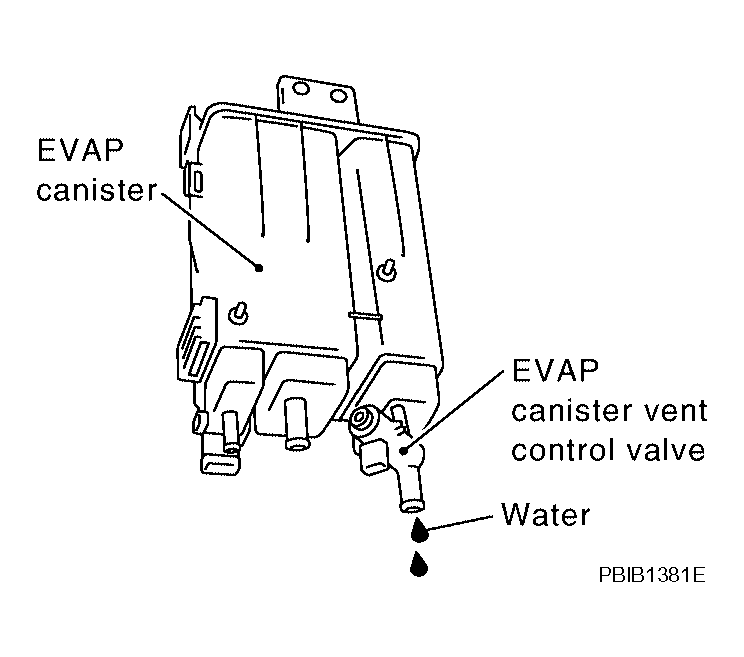 EVAP canister

EVAP canister vent control valve

Water

PBIB1381E