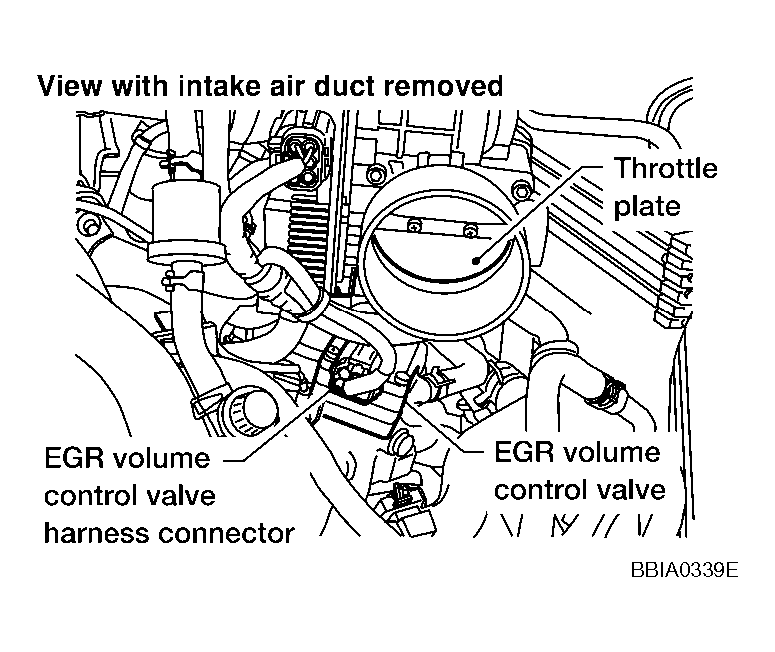 View with intake air duct removed

Throttle plate

EGR volume control valve harness connector

EGR volume control valve

BBIA0339E