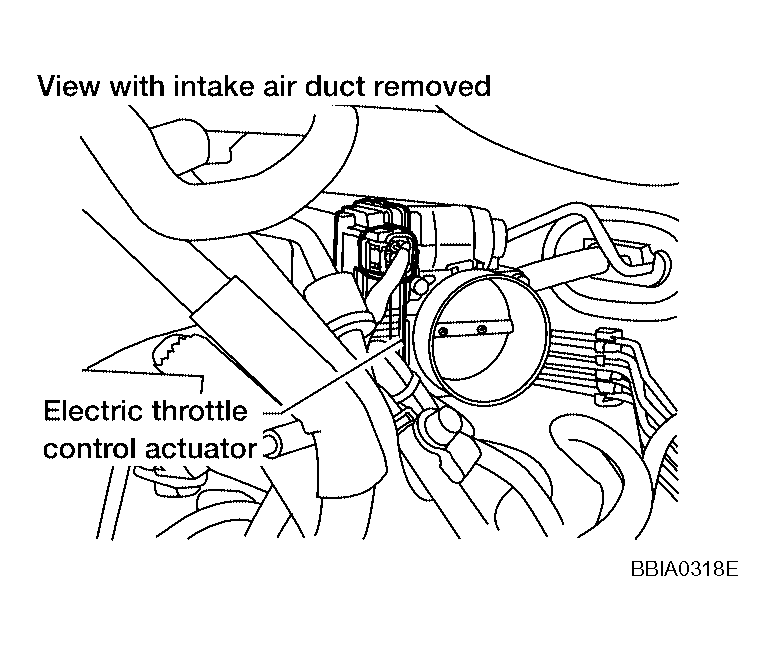 View with intake air duct removed

Electric throttle control actuator

BBIA0318E