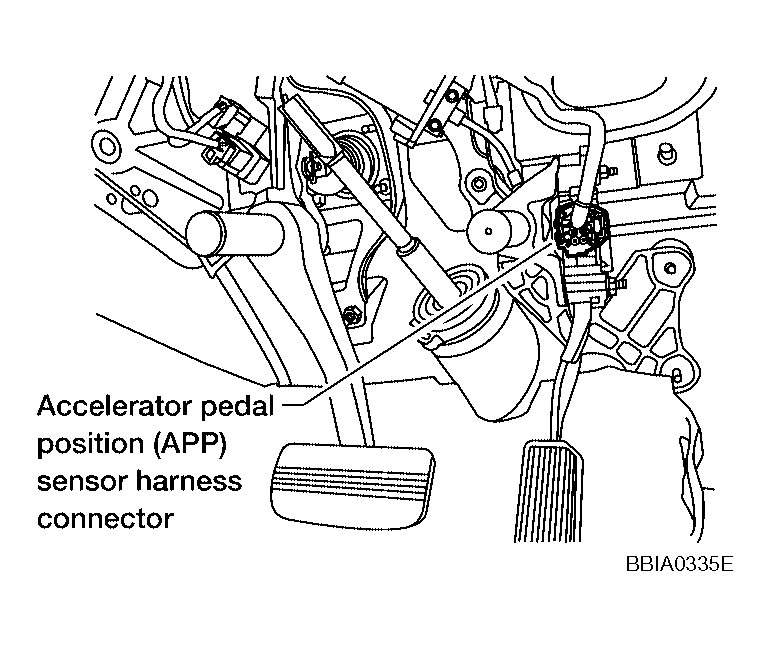 Accelerator pedal position (APP) sensor harness connector

BBIA0335E