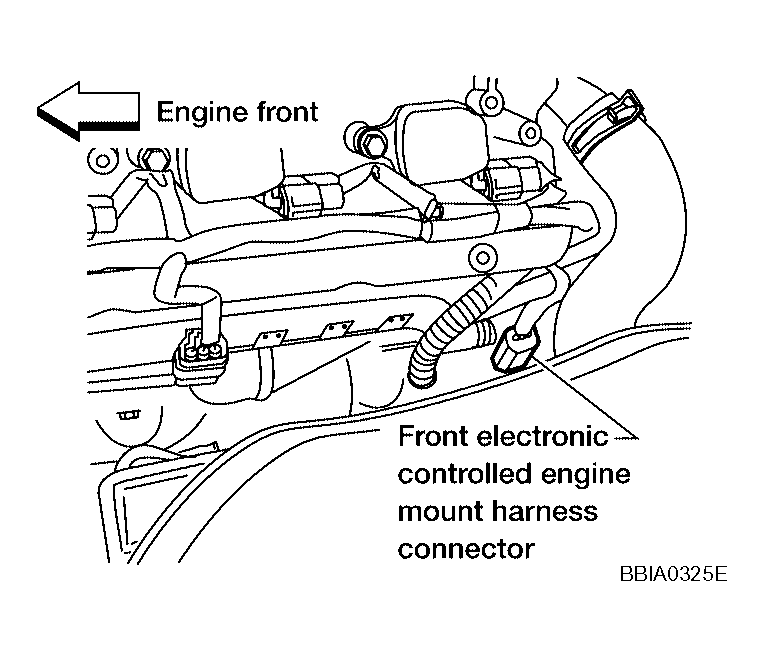 Engine front

Front electronic controlled engine mount harness connector

BBIA0325E