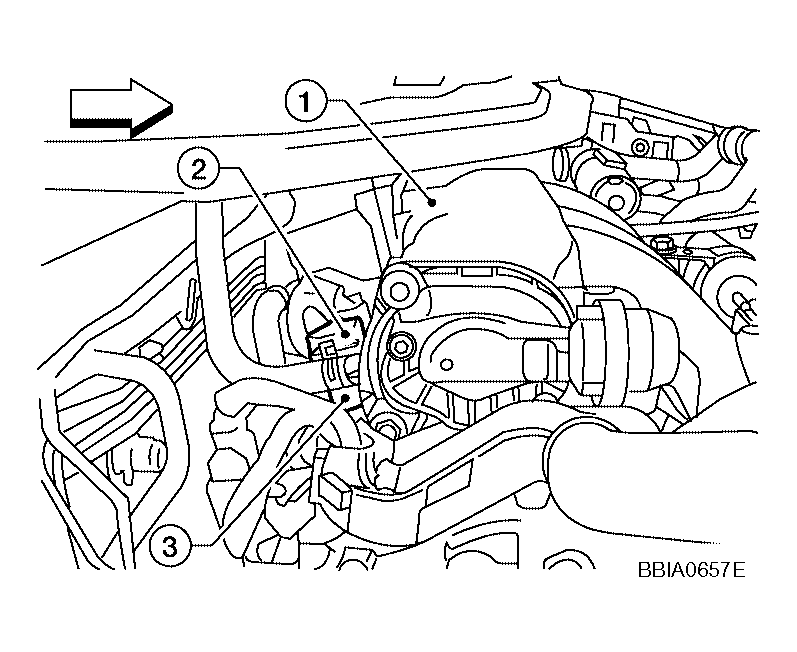 1
2
3
BBIA0657E