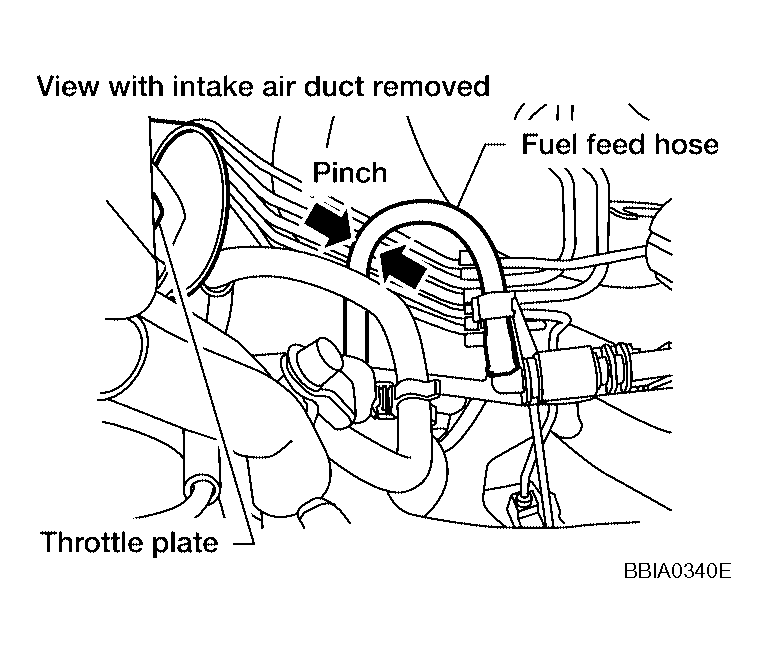 View with intake air duct removed

Fuel feed hose

Pinch

Throttle plate

BBIA0340E