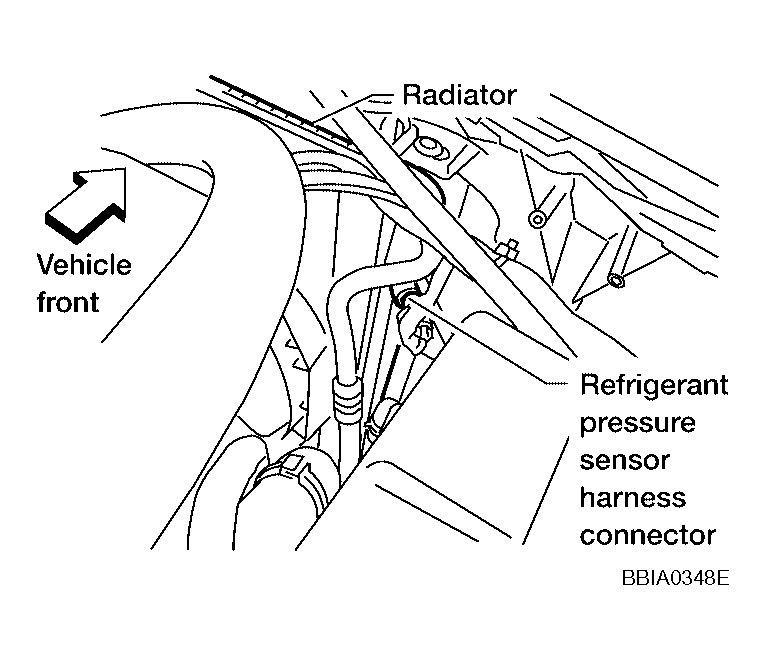 Radiator

Vehicle front

Refrigerant pressure sensor harness connector

BBIA0348E