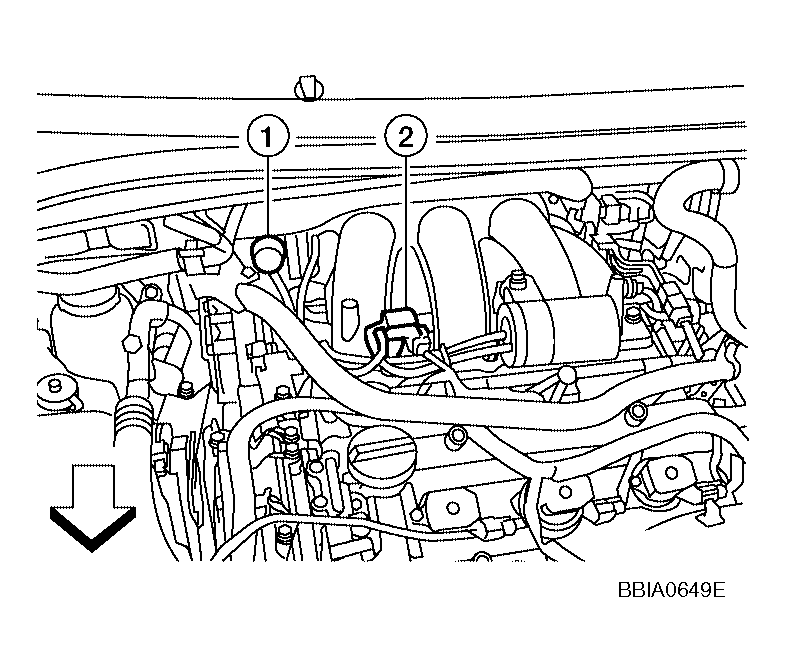 1
2
BBIA0649E