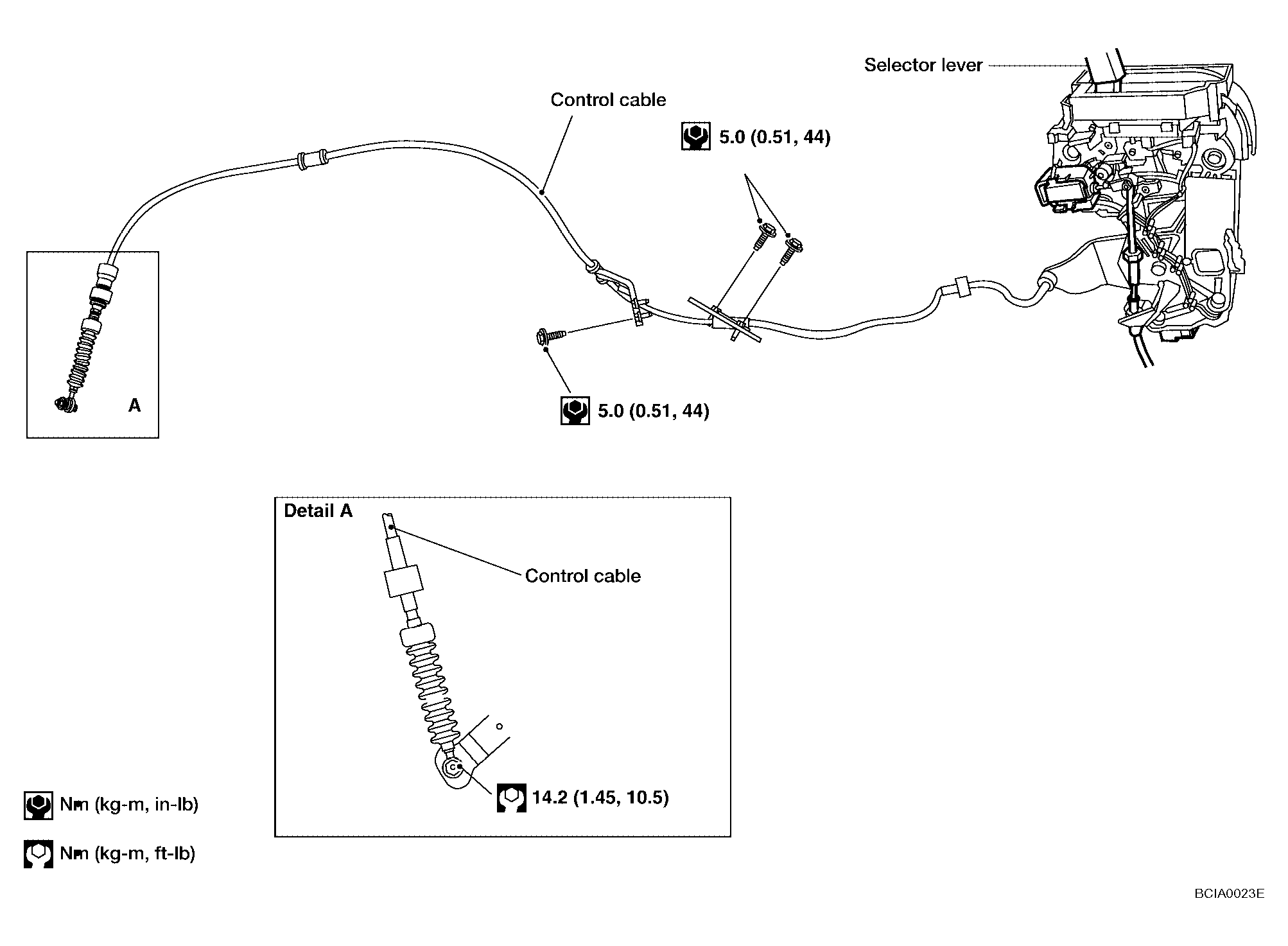 Selector lever

Control cable

5.0 (0.51, 44)

A

5.0 (0.51, 44)

Detail A

Control cable

14.2 (1.45, 10.5)

N·m (kg-m, in-lb)

N·m (kg-m, ft-lb)

BCIA0023E