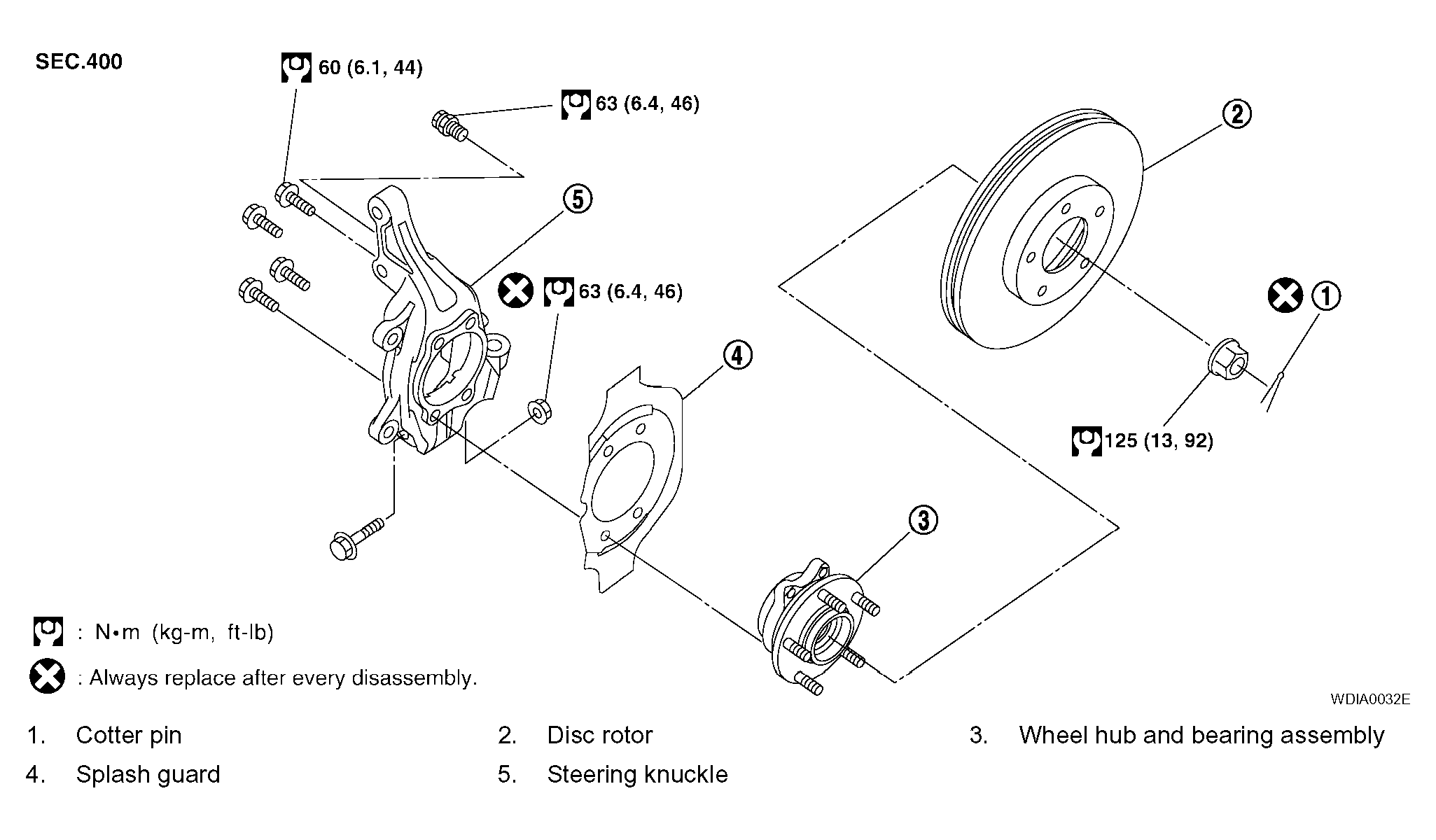 SEC.400

60 (6.1, 44)

63 (6.4, 46)

2

5

63 (6.4, 46)

1

4

125 (13, 92)

3

: N•m (kg-m, ft-lb)

: Always replace after every disassembly.

WDIA0032E

1. Cotter pin
2. Disc rotor
3. Wheel hub and bearing assembly
4. Splash guard
5. Steering knuckle